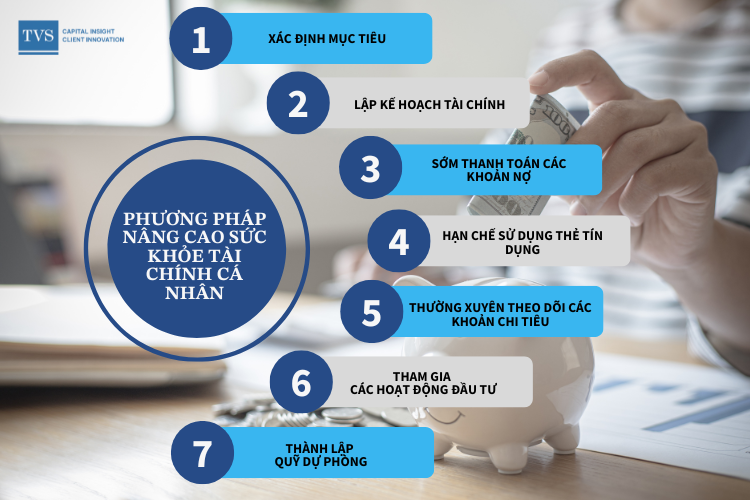 TVS CAPITAL INSIGHT CLIENT INNOVATION

PHƯƠNG PHÁP NÂNG CAO SỨC KHỎE TÀI CHÍNH CÁ NHÂN

1 XÁC ĐỊNH MỤC TIÊU

2 LẬP KẾ HOẠCH TÀI CHÍNH

3 SỚM THANH TOÁN CÁC KHOẢN NỢ

4 HẠN CHẾ SỬ DỤNG THẺ TÍN DỤNG

5 THƯỜNG XUYÊN THEO DÕI CÁC KHOẢN CHI TIÊU

6 THAM GIA CÁC HOẠT ĐỘNG ĐẦU TƯ

7 THÀNH LẬP QUỸ DỰ PHÒNG